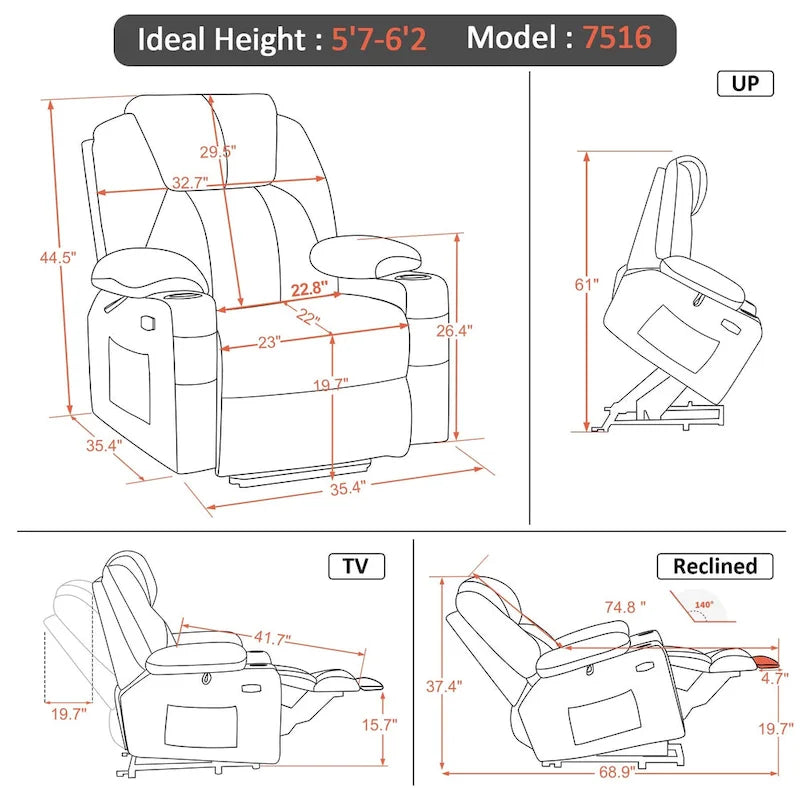 Ideal Height : 5'7-6'2 Model : 7516

29.5"
32.7"
44.5"
22.8"
22"
23"
26.4"
19.7"
35.4"
35.4"

UP

61"

TV

41.7"
19.7"
15.7"

Reclined

74.8 "
140°
37.4"
4.7"
19.7"
68.9"